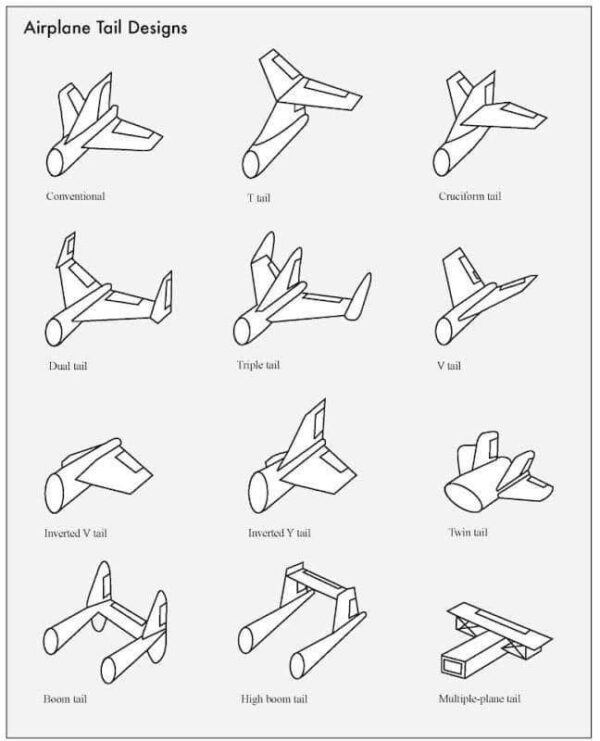 Airplane Tail Designs

Conventional

T tail

Cruciform tail

Dual tail

Triple tail

V tail

Inverted V tail

Inverted Y tail

Twin tail

Boom tail

High boom tail

Multiple-plane tail